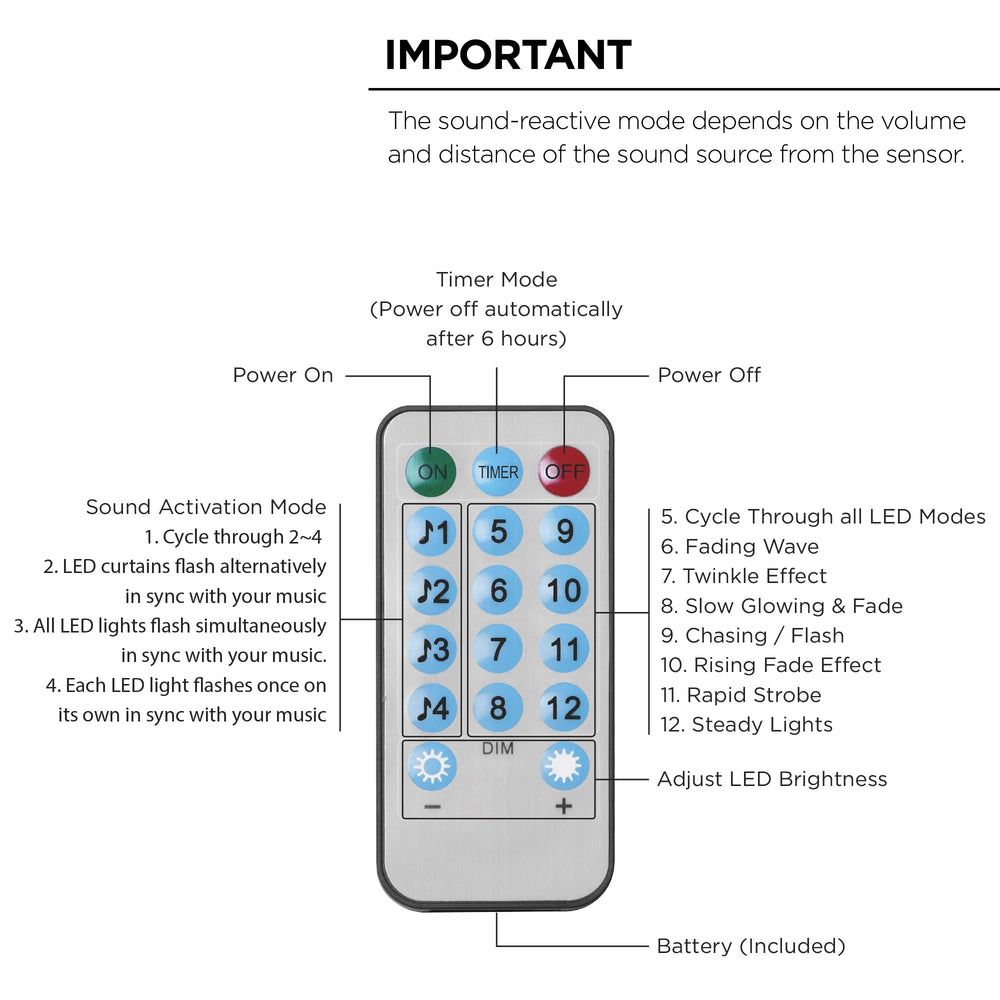 IMPORTANT

The sound-reactive mode depends on the volume and distance of the sound source from the sensor.

Timer Mode
(Power off automatically after 6 hours)

Power On

Power Off

ON

TIMER

OFF

Sound Activation Mode
1. Cycle through 2~4
2. LED curtains flash alternatively in sync with your music
3. All LED lights flash simultaneously in sync with your music.
4. Each LED light flashes once on its own in sync with your music

♪1
♪2
♪3
♪4
5
6
7
8
9
10
11
12

5. Cycle Through all LED Modes
6. Fading Wave
7. Twinkle Effect
8. Slow Glowing & Fade
9. Chasing / Flash
10. Rising Fade Effect
11. Rapid Strobe
12. Steady Lights

DIM
−
+

Adjust LED Brightness

Battery (Included)