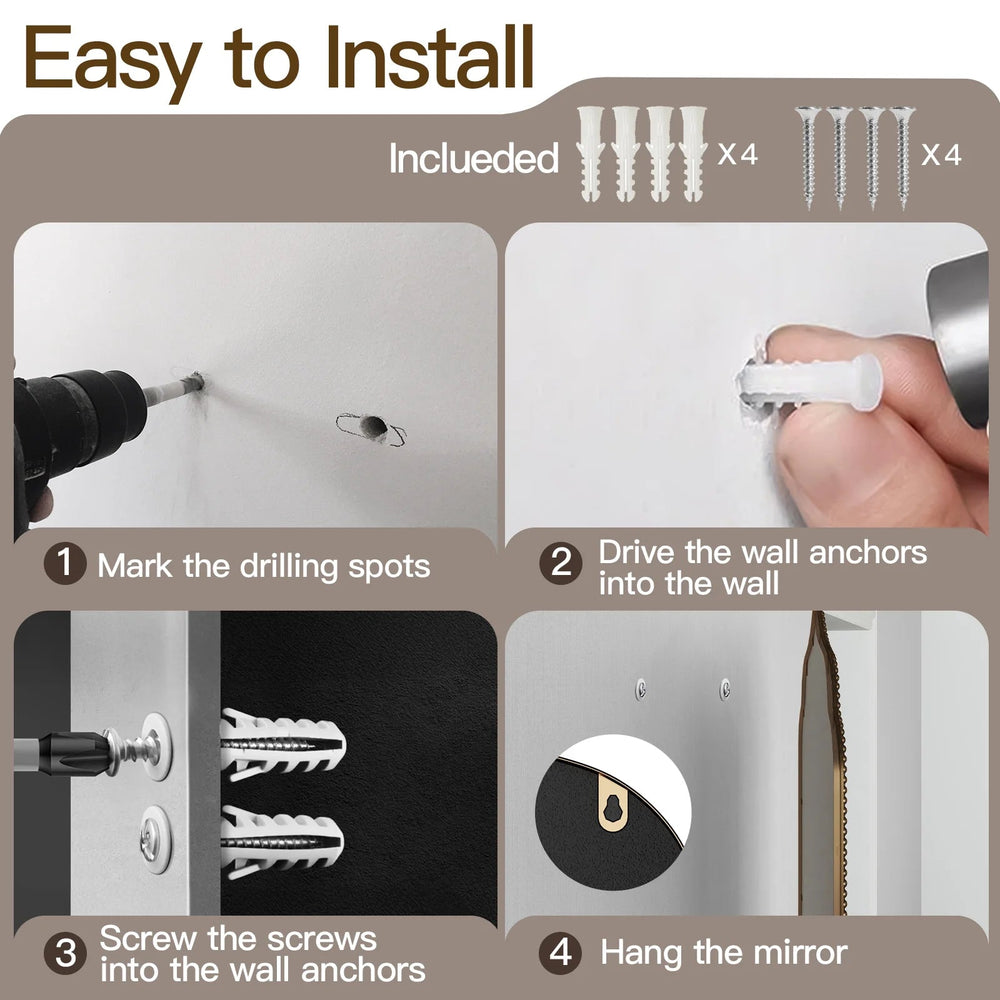 Easy to Install

Inclueded X4 X4

1 Mark the drilling spots

2 Drive the wall anchors into the wall

3 Screw the screws into the wall anchors

4 Hang the mirror