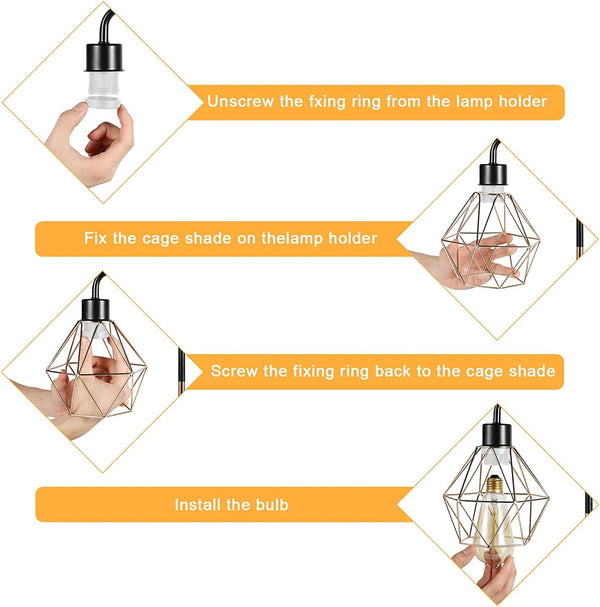 Unscrew the fxing ring from the lamp holder

Fix the cage shade on thelamp holder

Screw the fixing ring back to the cage shade

Install the bulb