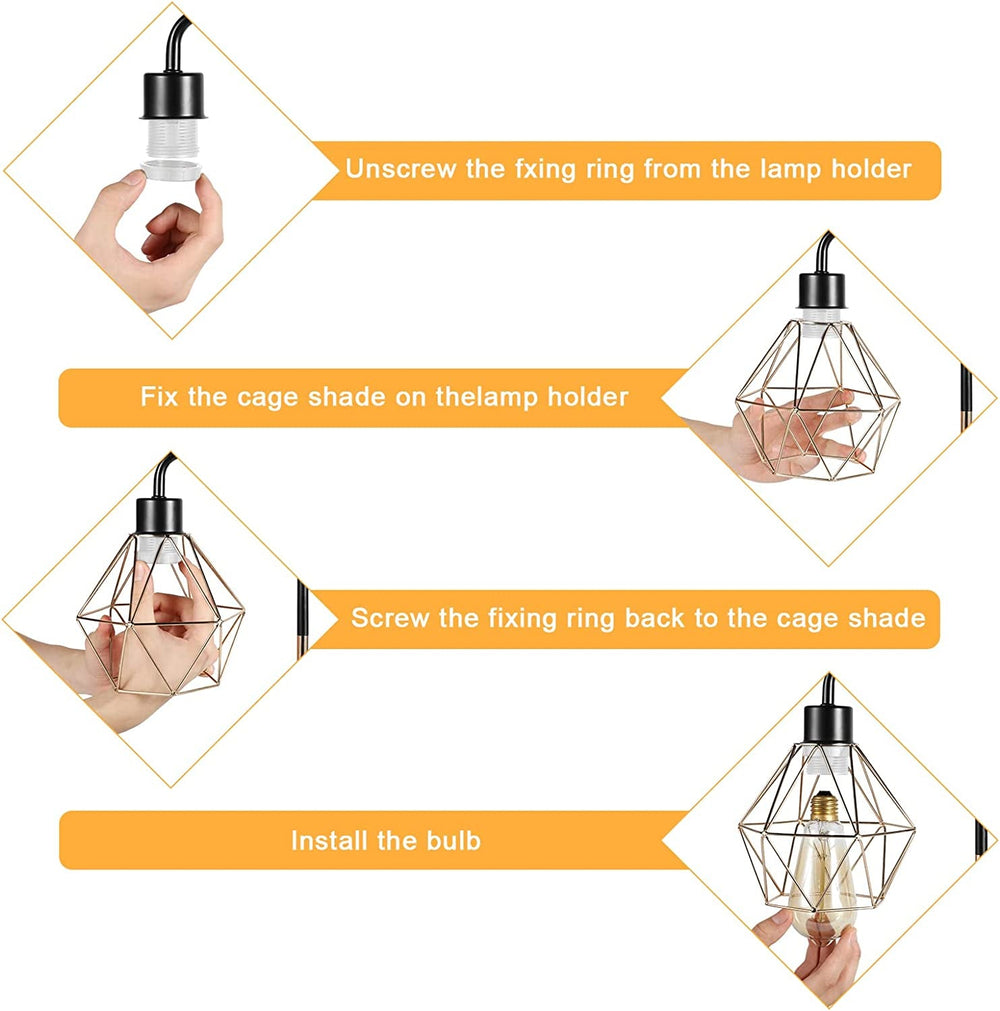 Unscrew the fxing ring from the lamp holder

Fix the cage shade on thelamp holder

Screw the fixing ring back to the cage shade

Install the bulb