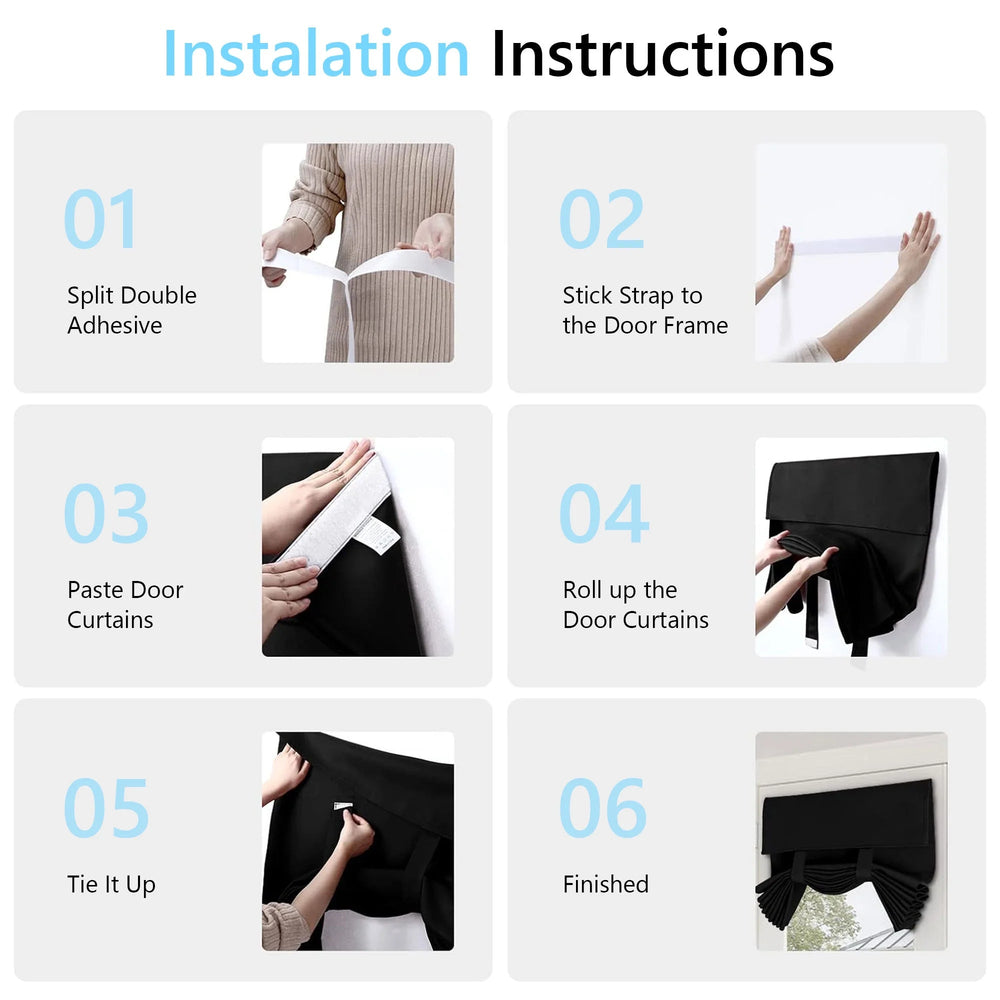 Instalation Instructions

01

Split Double Adhesive

02

Stick Strap to the Door Frame

03

Paste Door Curtains

04

Roll up the Door Curtains

05

Tie It Up

06

Finished