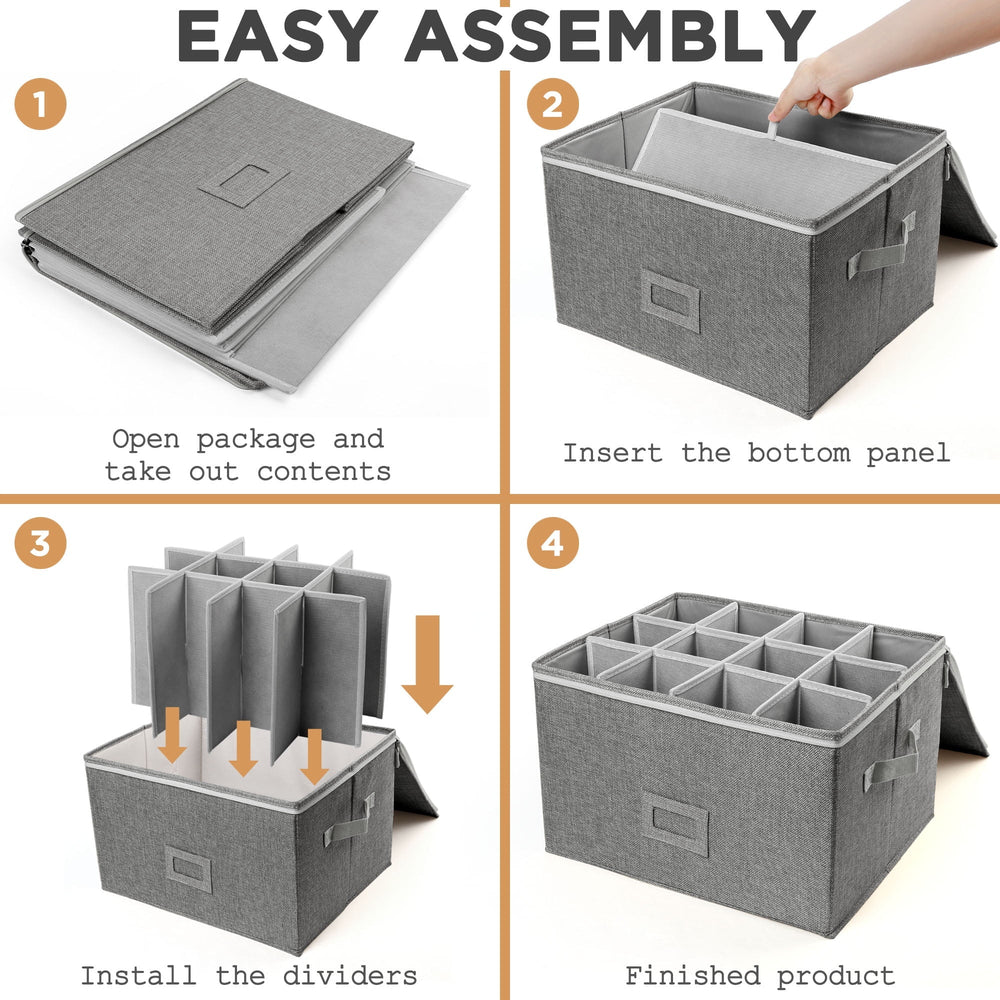 EASY ASSEMBLY

1

Open package and take out contents

2

Insert the bottom panel

3

Install the dividers

4

Finished product