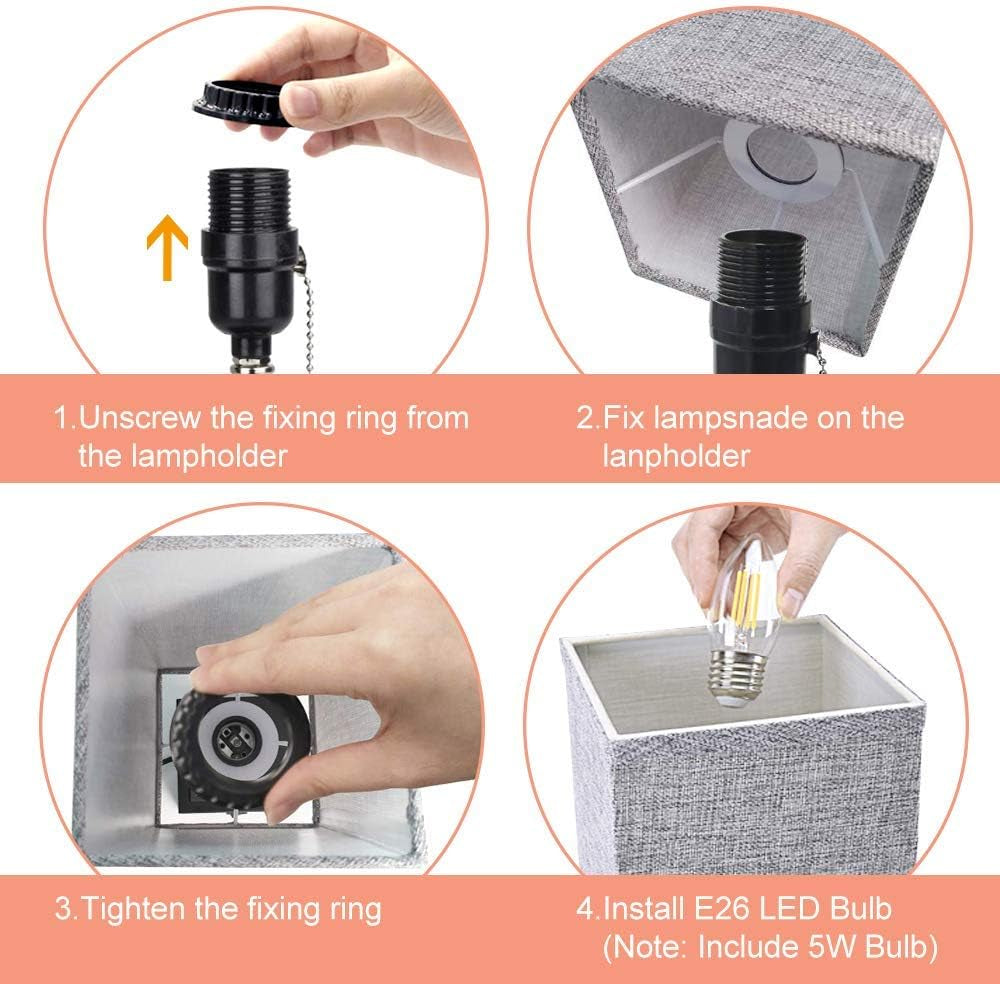 1.Unscrew the fixing ring from the lampholder

2.Fix lampsnade on the lanpholder

3.Tighten the fixing ring

4.Install E26 LED Bulb (Note: Include 5W Bulb)